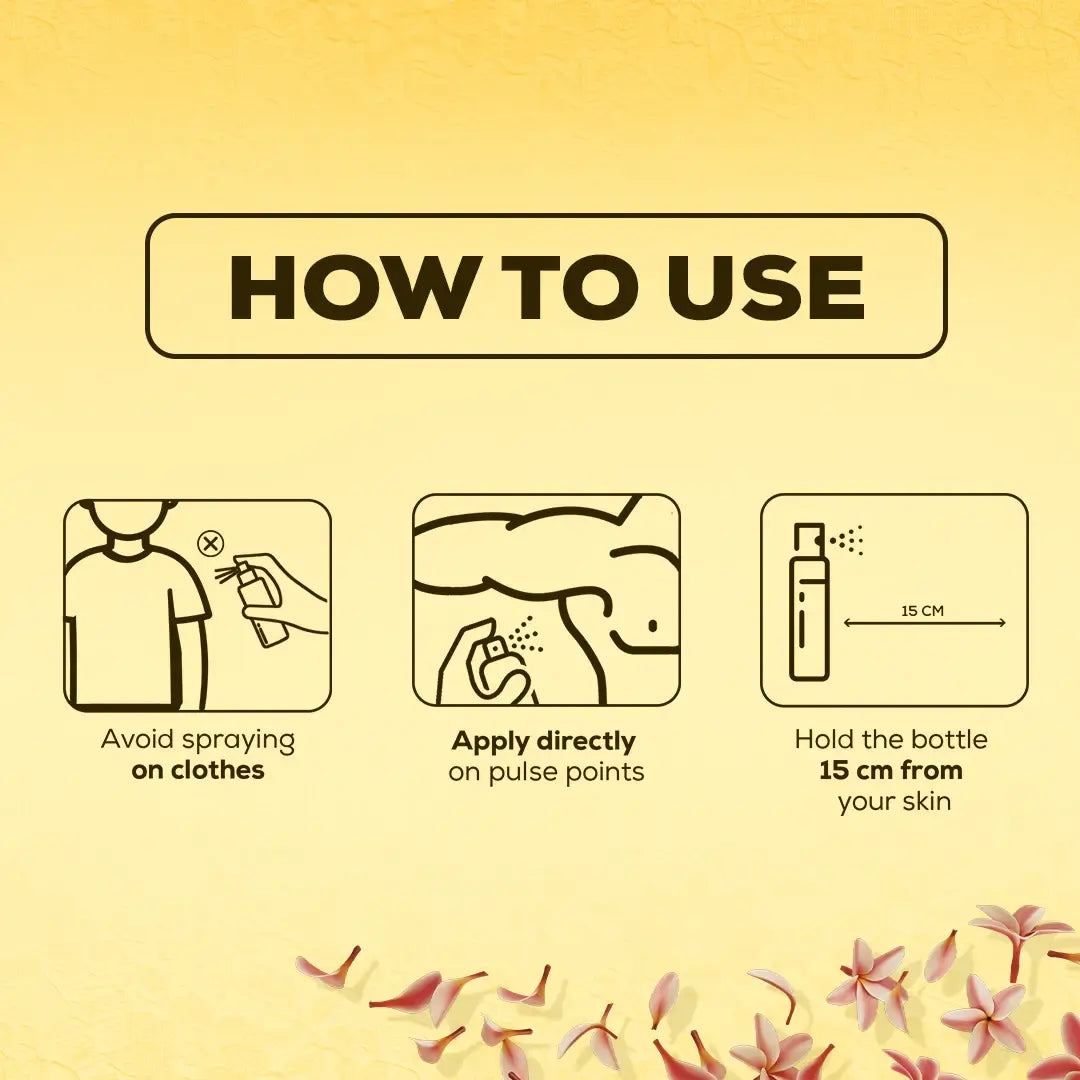 HOW TO USE

Avoid spraying on clothes

Apply directly on pulse points

15 CM

Hold the bottle 15 cm from your skin