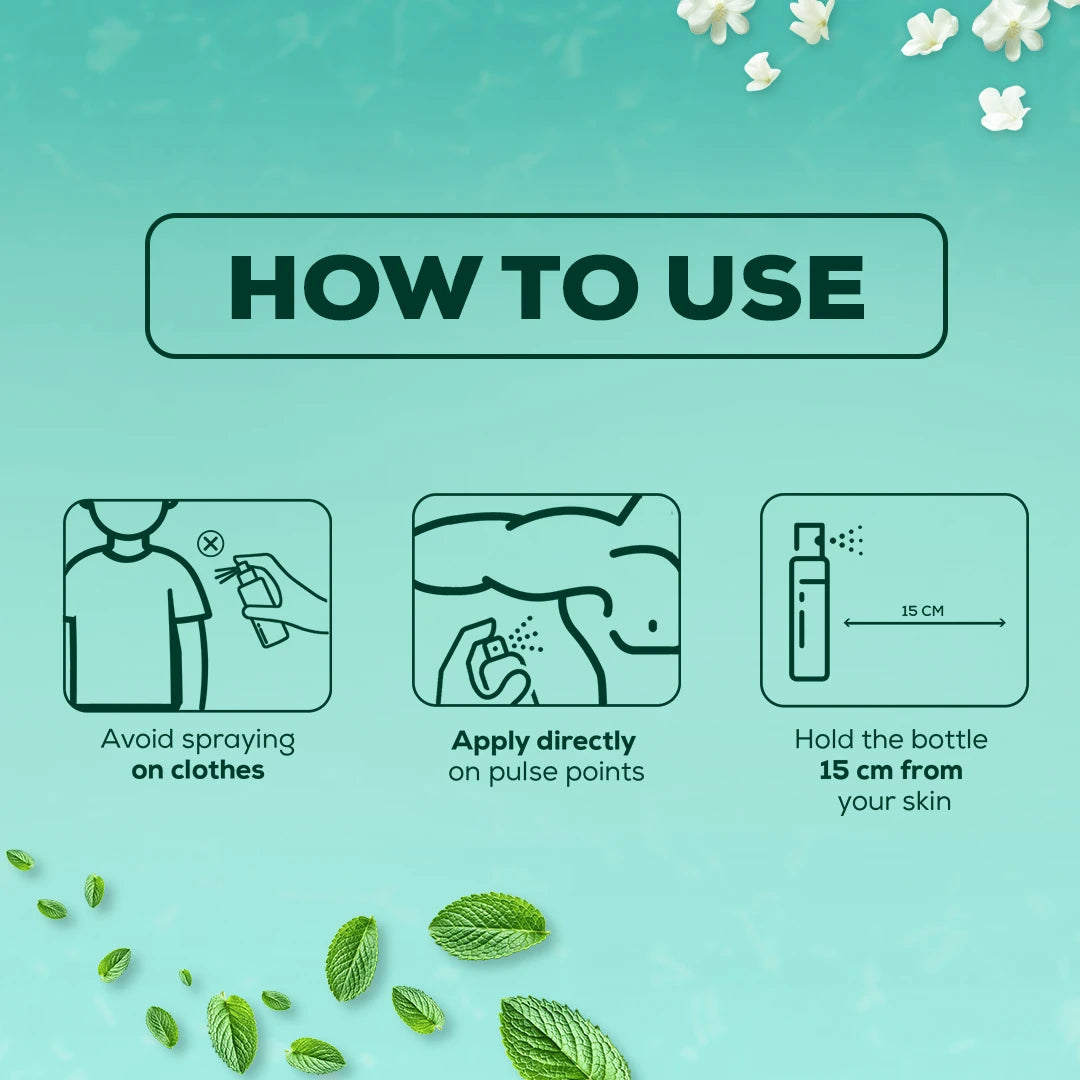 HOW TO USE

Avoid spraying on clothes

Apply directly on pulse points

15 CM

Hold the bottle 15 cm from your skin