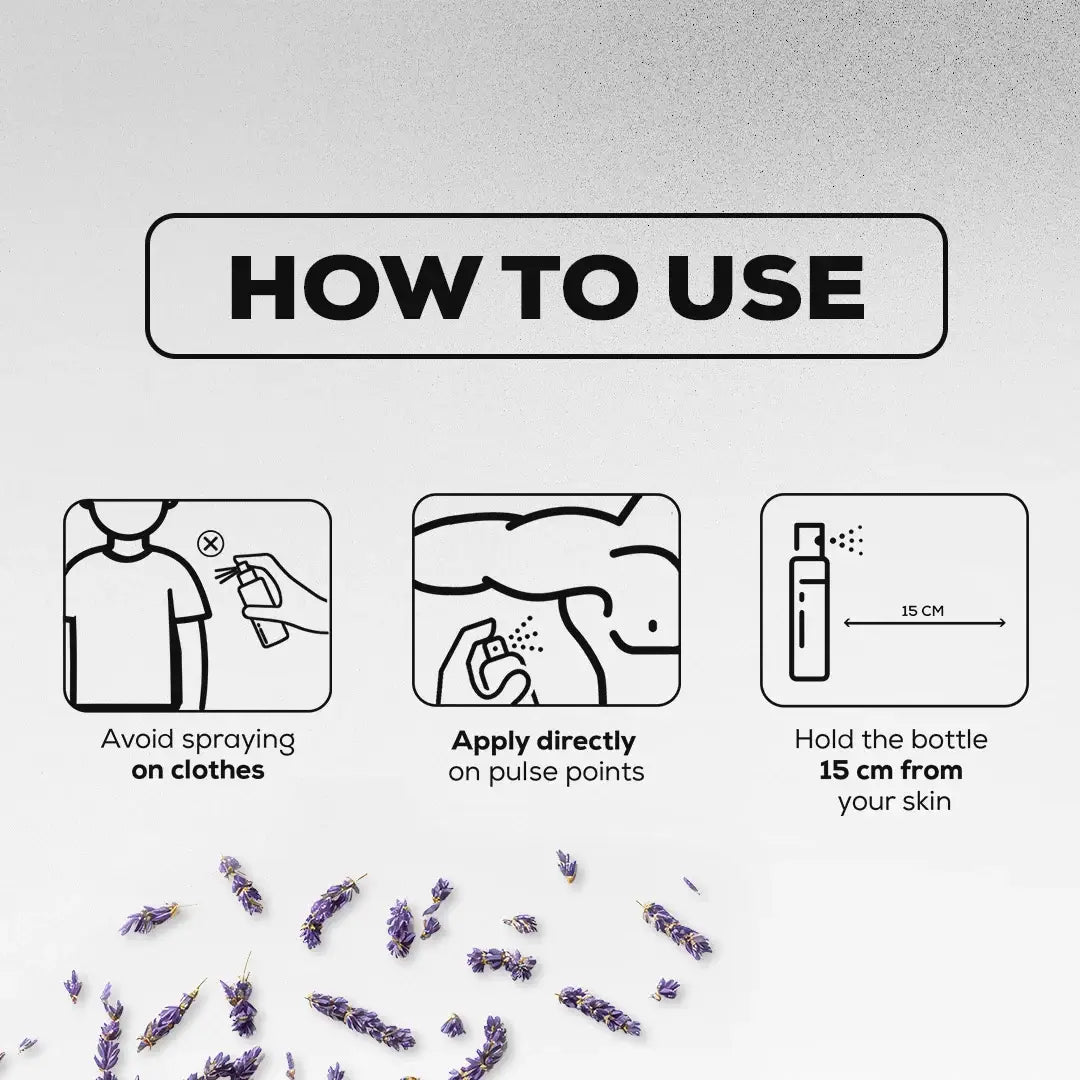 HOW TO USE

Avoid spraying on clothes

Apply directly on pulse points

15 CM

Hold the bottle 15 cm from your skin